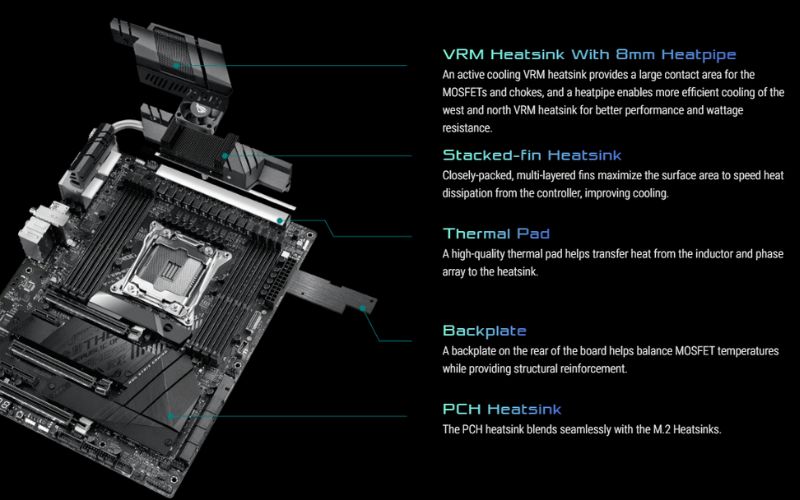 VRM Heatsink With 8mm Heatpipe
An active cooling VRM heatsink provides a large contact area for the MOSFETs and chokes, and a heatpipe enables more efficient cooling of the west and north VRM heatsink for better performance and wattage resistance.

Stacked-fin Heatsink
Closely-packed, multi-layered fins maximize the surface area to speed heat dissipation from the controller, improving cooling.

Thermal Pad
A high-quality thermal pad helps transfer heat from the inductor and phase array to the heatsink.

Backplate
A backplate on the rear of the board helps balance MOSFET temperatures while providing structural reinforcement.

PCH Heatsink
The PCH heatsink blends seamlessly with the M.2 Heatsinks.